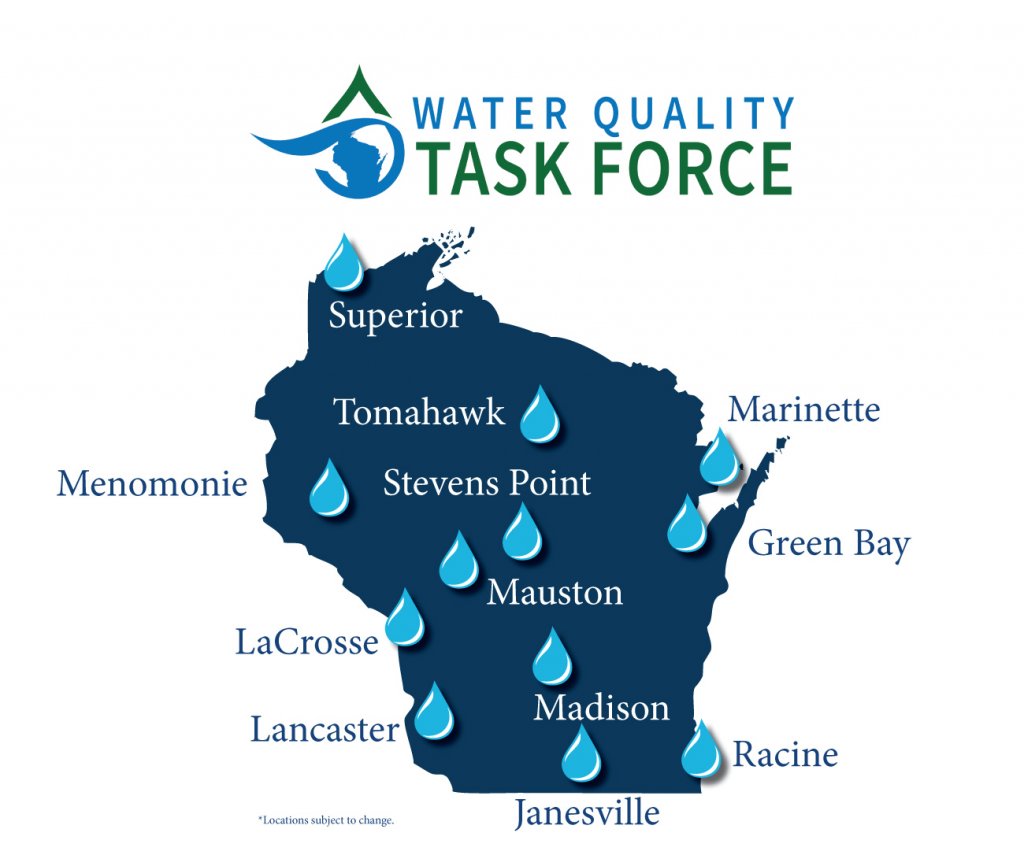 WATER QUALITY
TASK FORCE

Superior

Tomahawk

Marinette

Menomonie

Stevens Point

Green Bay

Mauston

LaCrosse

Madison

Lancaster

Racine

Janesville

*Locations subject to change.